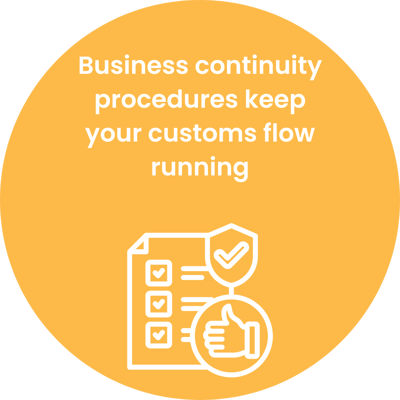 Business continuity procedures keep your customs flow running